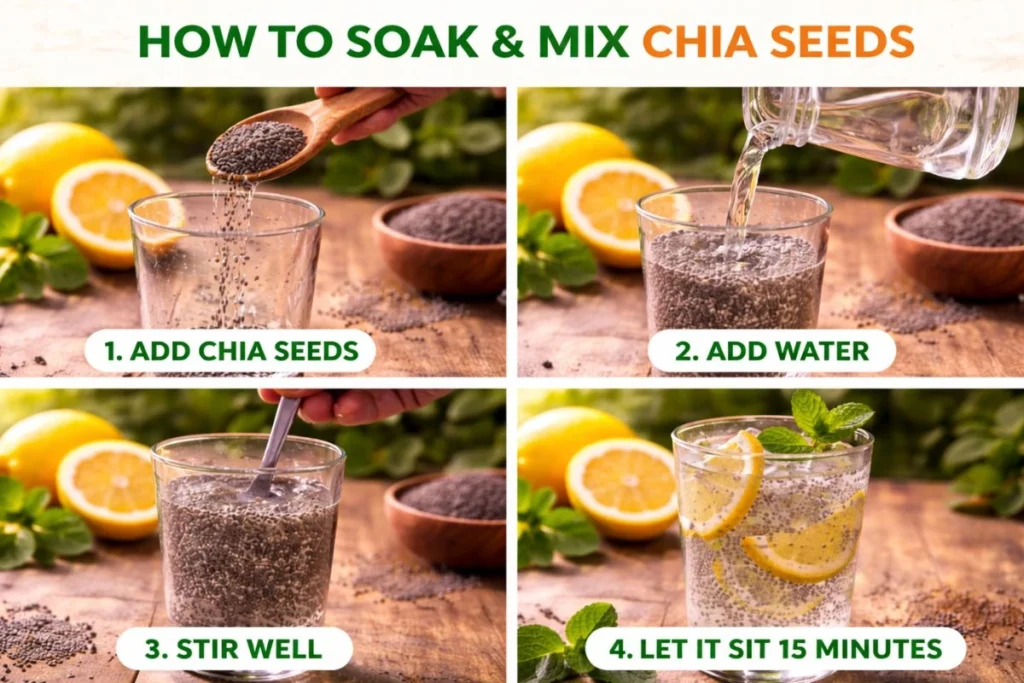 HOW TO SOAK & MIX CHIA SEEDS

1. ADD CHIA SEEDS

2. ADD WATER

3. STIR WELL

4. LET IT SIT 15 MINUTES